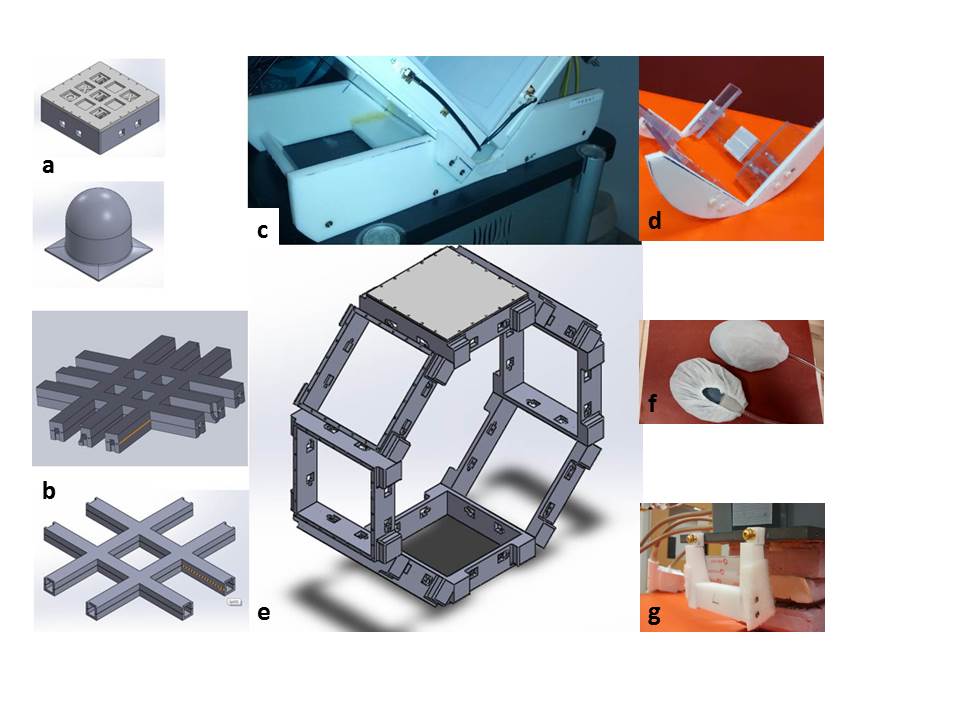 a

b

c

d

e

f

g